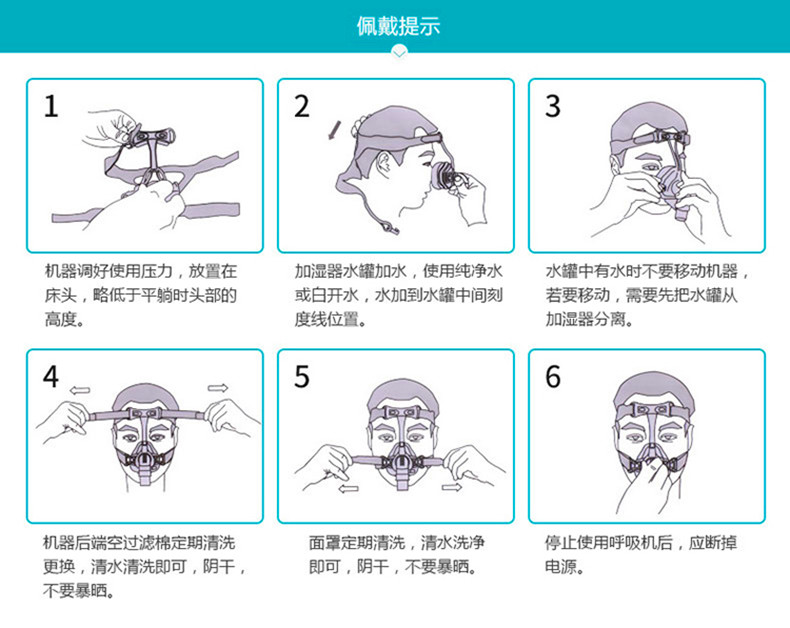 佩戴提示

1

机器调好使用压力，放置在床头，略低于平躺时头部的高度。

2

加湿器水罐加水，使用纯净水或白开水，水加到水罐中间刻度线位置。

3

水罐中有水时不要移动机器，若要移动，需要先把水罐从加湿器分离。

4

机器后端空过滤棉定期清洗更换，清水清洗即可，阴干，不要暴晒。

5

面罩定期清洗，清水洗净即可，阴干，不要暴晒。

6

停止使用呼吸机后，应断掉电源。